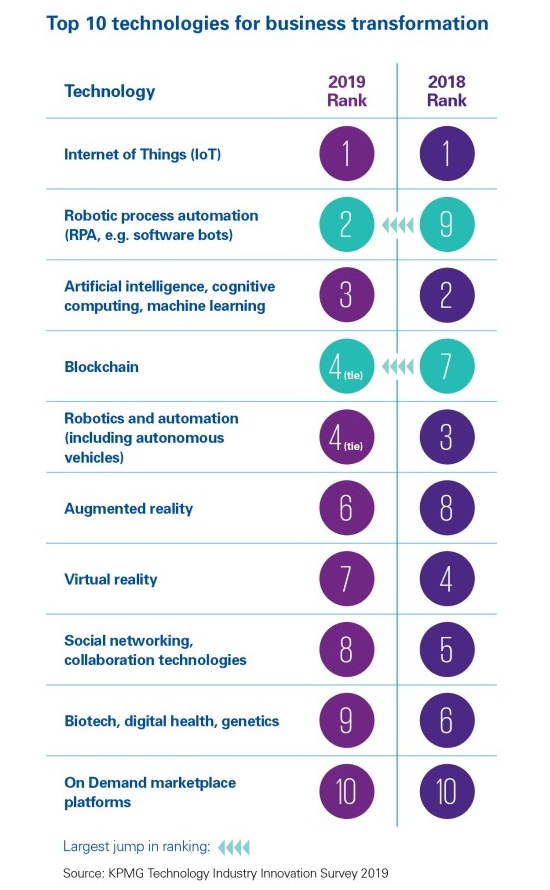 Top 10 technologies for business transformation

| Technology | 2019 Rank | 2018 Rank |
|---|---|---|
| Internet of Things (IoT) | 1 | 1 |
| Robotic process automation (RPA, e.g. software bots) | 2 | 9 |
| Artificial intelligence, cognitive computing, machine learning | 3 | 2 |
| Blockchain | 4 (tie) | 7 |
| Robotics and automation (including autonomous vehicles) | 4 (tie) | 3 |
| Augmented reality | 6 | 8 |
| Virtual reality | 7 | 4 |
| Social networking, collaboration technologies | 8 | 5 |
| Biotech, digital health, genetics | 9 | 6 |
| On Demand marketplace platforms | 10 | 10 |

Largest jump in ranking:

Source: KPMG Technology Industry Innovation Survey 2019